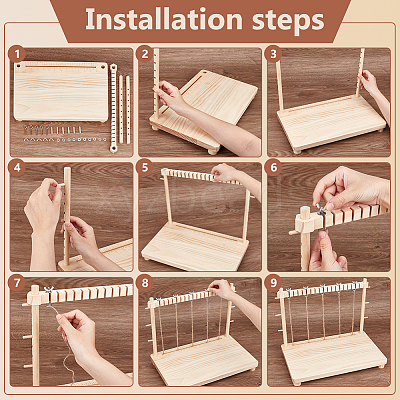 Installation steps

1

2

3

4

5

6

7

8

9