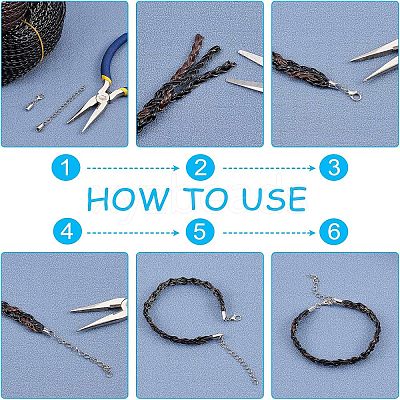 1
2
3
HOW TO USE
4
5
6