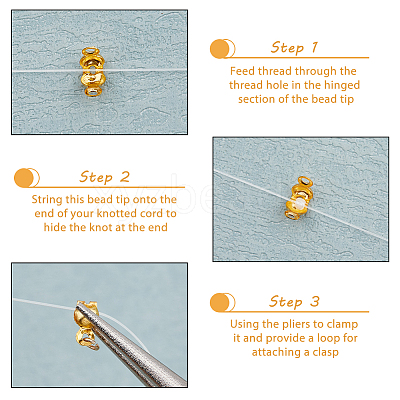 Step 1
Feed thread through the thread hole in the hinged section of the bead tip

Step 2
String this bead tip onto the end of your knotted cord to hide the knot at the end

Step 3
Using the pliers to clamp it and provide a loop for attaching a clasp