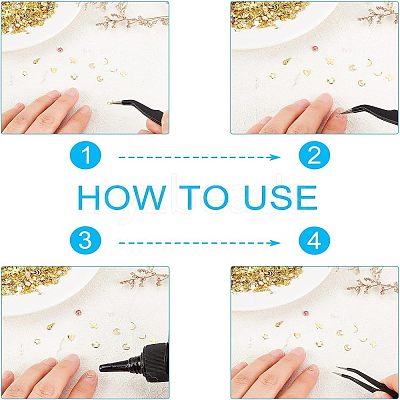 1

2

HOW TO USE

3

4