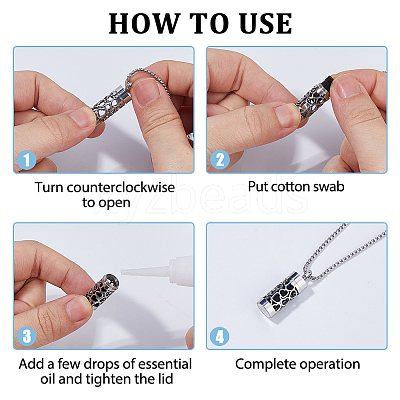 HOW TO USE

1
Turn counterclockwise to open

2
Put cotton swab

xyzbeads

3
Add a few drops of essential oil and tighten the lid

4
Complete operation