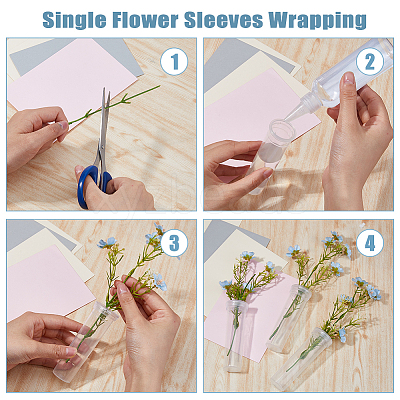 Single Flower Sleeves Wrapping

1

2

3

4