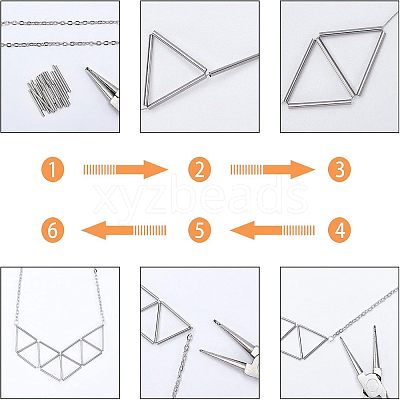 1
2
3
xyzbeads
6
5
4