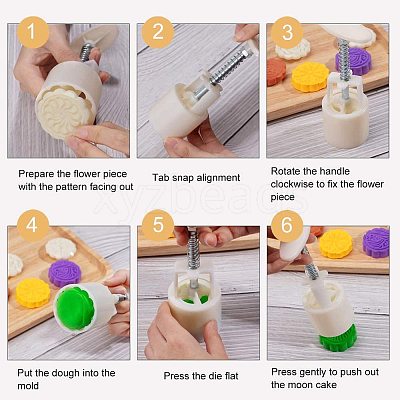 1

Prepare the flower piece with the pattern facing out

2

Tab snap alignment

3

Rotate the handle clockwise to fix the flower piece

xyzbeads

4

Put the dough into the mold

5

Press the die flat

6

Press gently to push out the moon cake