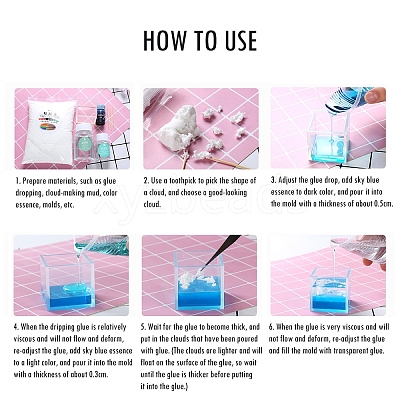 HOW TO USE

1. Prepare materials, such as glue dropping, cloud-making mud, color essence, molds, etc.

2. Use a toothpick to pick the shape of a cloud, and choose a good-looking cloud.

3. Adjust the glue drop, add sky blue essence to dark color, and pour it into the mold with a thickness of about 0.5cm.

xyzbeads

4. When the dripping glue is relatively viscous and will not flow and deform, re-adjust the glue, add sky blue essence to a light color, and pour it into the mold with a thickness of about 0.3cm.

5. Wait for the glue to become thick, and put in the clouds that have been poured with glue. (The clouds are lighter and will float on the surface of the glue, so wait until the glue is thicker before putting it into the glue.)

6. When the glue is very viscous and will not flow and deform, re-adjust the glue and fill the mold with transparent glue.