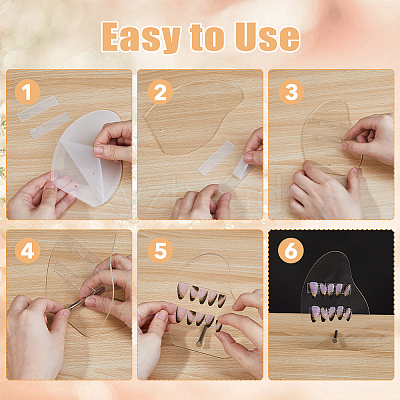 Easy to Use

1

2

3

4

5

6