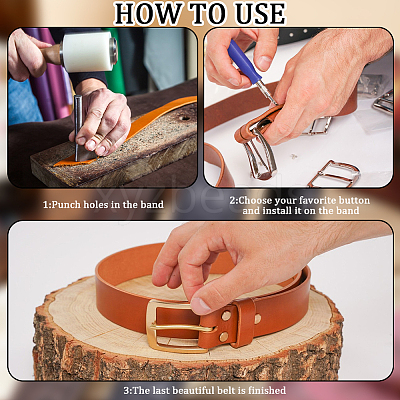 HOW TO USE

1:Punch holes in the band

2:Choose your favorite button and install it on the band

3:The last beautiful belt is finished

xyzbeads