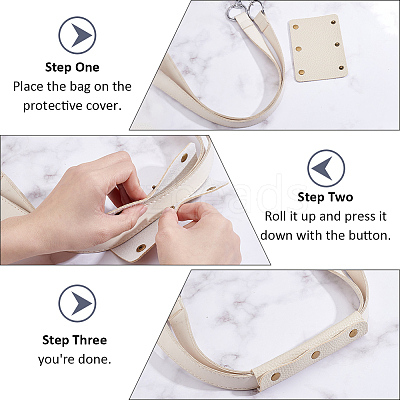 Step One
Place the bag on the protective cover.

Step Two
Roll it up and press it down with the button.

Step Three
you're done.