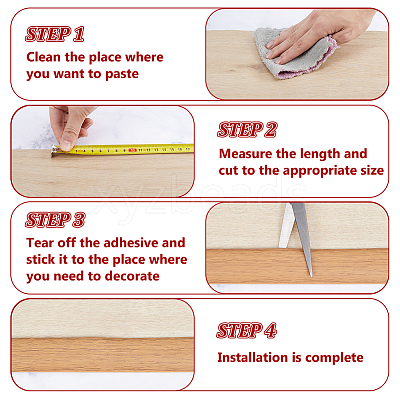 STEP 1
Clean the place where you want to paste

STEP 2
Measure the length and cut to the appropriate size

xyzbeads

STEP 3
Tear off the adhesive and stick it to the place where you need to decorate

STEP 4
Installation is complete