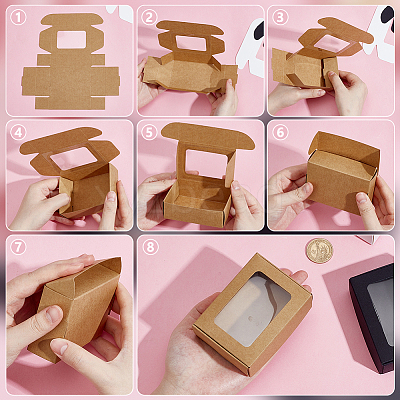 1
2
3
4
5
6
7
8