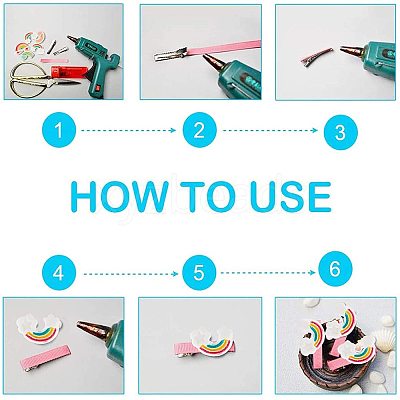 1

2

3

HOW TO USE

4

5

6