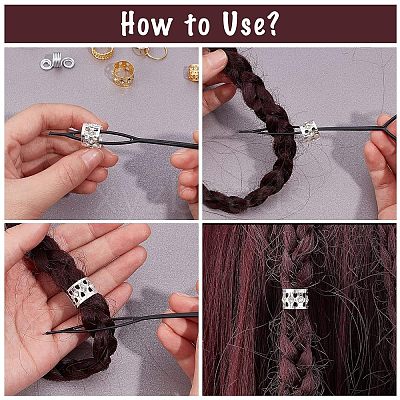 How to Use?