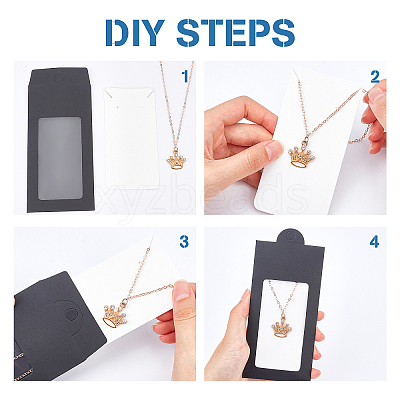 DIY STEPS

1

2

3

4

xyzbeads