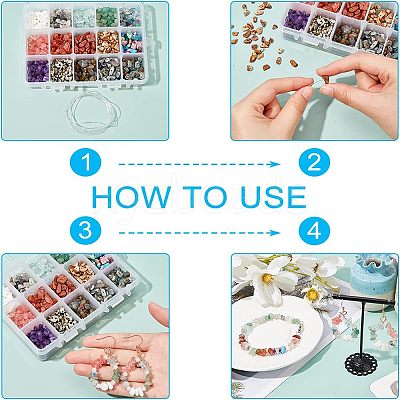 1
2
HOW TO USE
3
4