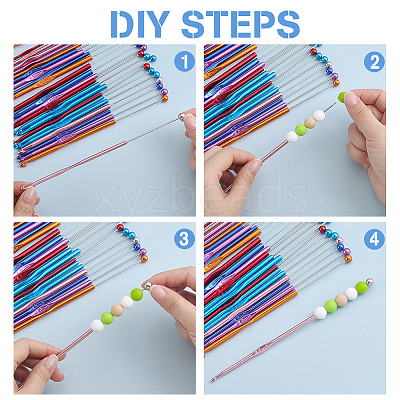 DIY STEPS

1

2

3

4

xyzbeads