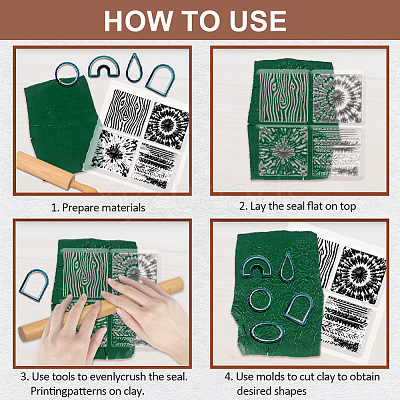 HOW TO USE

1. Prepare materials

2. Lay the seal flat on top

3. Use tools to evenlycrush the seal. Printingpatterns on clay.

4. Use molds to cut clay to obtain desired shapes