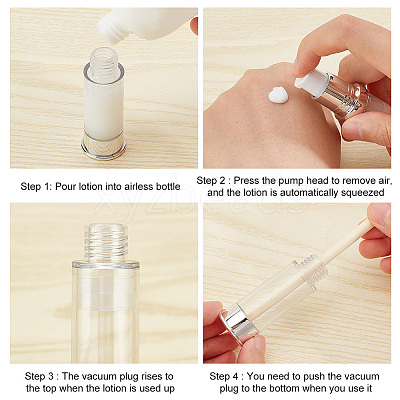 Step 1: Pour lotion into airless bottle

Step 2 : Press the pump head to remove air, and the lotion is automatically squeezed

xyzbeads

Step 3 : The vacuum plug rises to the top when the lotion is used up

Step 4 : You need to push the vacuum plug to the bottom when you use it