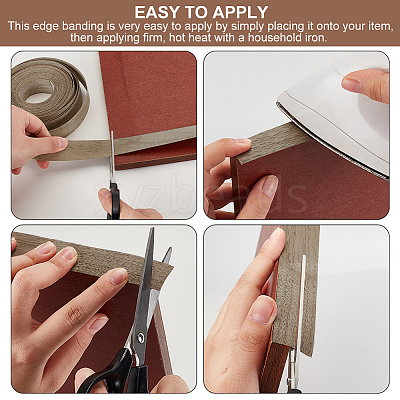 EASY TO APPLY

This edge banding is very easy to apply by simply placing it onto your item, then applying firm, hot heat with a household iron.

xyzbeads