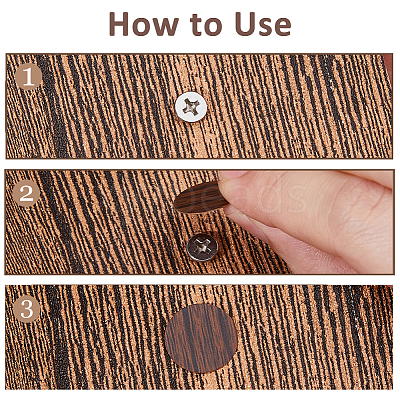 How to Use

1

2

3