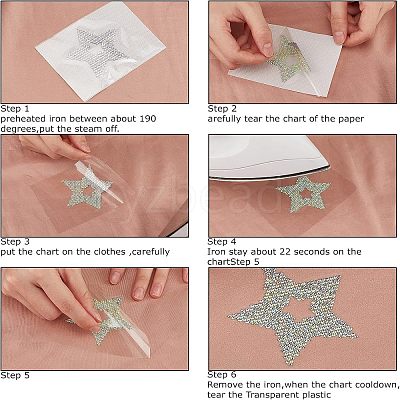 Step 1
preheated iron between about 190 degrees,put the steam off.

Step 2
arefully tear the chart of the paper

Step 3
put the chart on the clothes ,carefully

Step 4
Iron stay about 22 seconds on the chartStep 5

Step 5

Step 6
Remove the iron,when the chart cooldown, tear the Transparent plastic