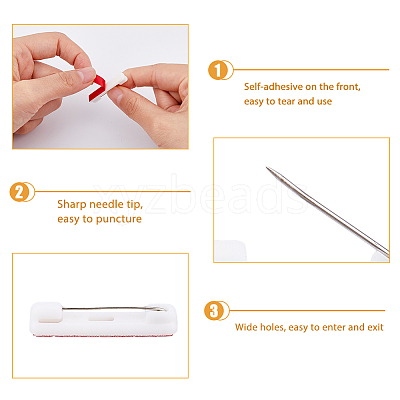 1

Self-adhesive on the front, easy to tear and use

2

Sharp needle tip, easy to puncture

xyzbeads

3

Wide holes, easy to enter and exit