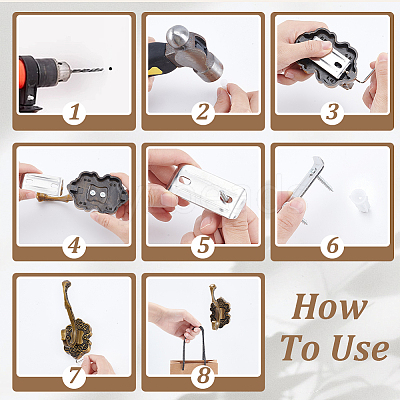 1
2
3
4
5
6
7
8
How To Use