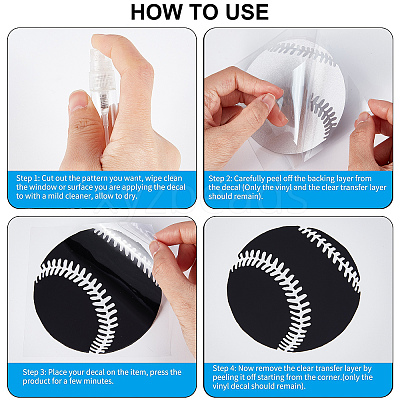 HOW TO USE

Step 1: Cut out the pattern you want, wipe clean the window or surface you are applying the decal to with a mild cleaner, allow to dry.

Step 2: Carefully peel off the backing layer from the decal (Only the vinyl and the clear transfer layer should remain).

Step 3: Place your decal on the item, press the product for a few minutes.

Step 4: Now remove the clear transfer layer by peeling it off starting from the corner.(only the vinyl decal should remain).