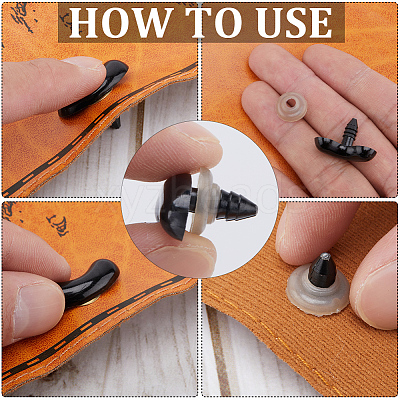 HOW TO USE